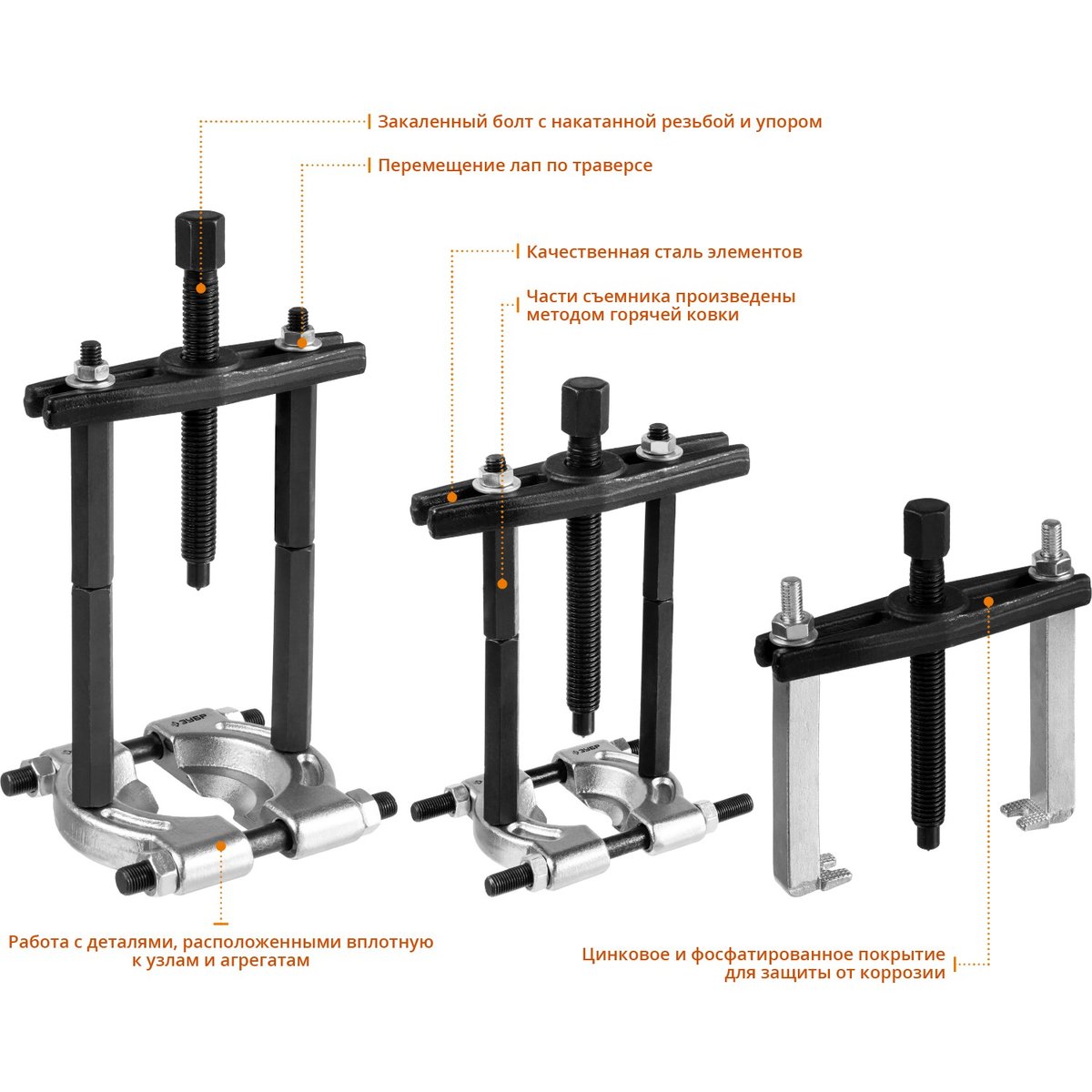 Закаленный болт с накатанной резьбой и упором

Перемещение лап по траверсе

Качественная сталь элементов

Части съемника произведены методом горячей ковки

ЗУБР

ЗУБР

Работа с деталями, расположенными вплотную к узлам и агрегатам

Цинковое и фосфатированное покрытие для защиты от коррозии