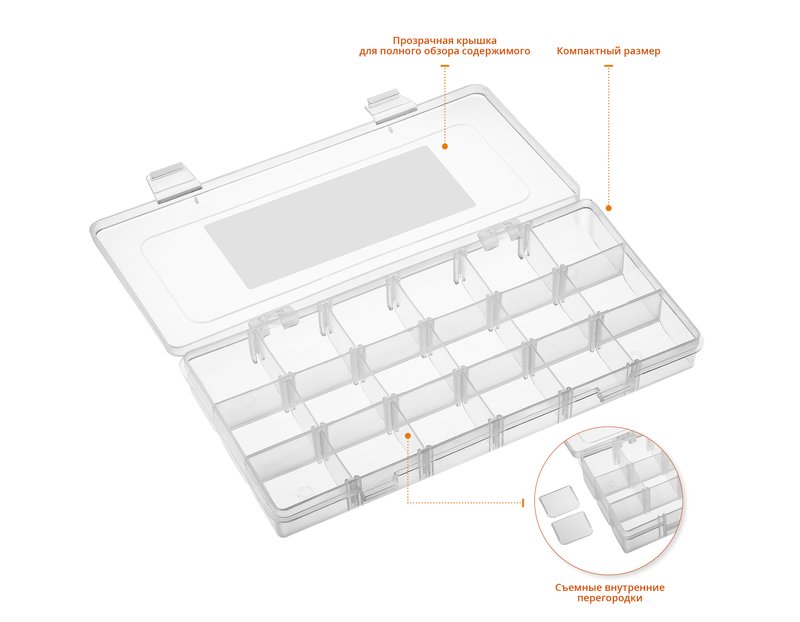 Прозрачная крышка
для полного обзора содержимого

Компактный размер

Съемные внутренние
перегородки